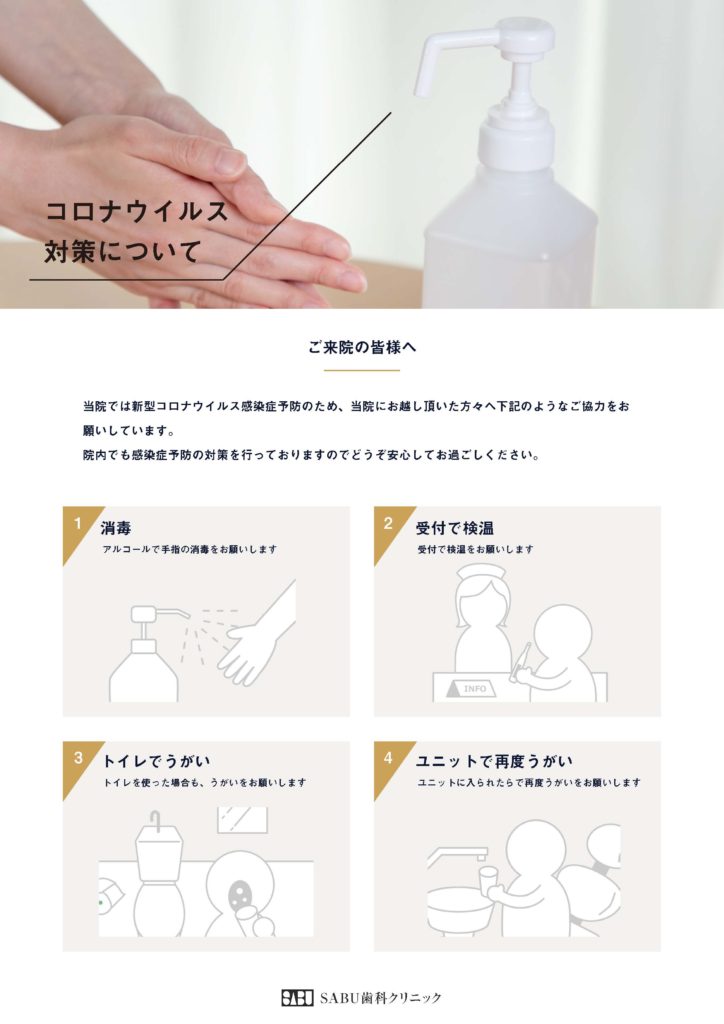 コロナウイルス
対策について

ご来院の皆様へ

当院では新型コロナウイルス感染症予防のため、当院にお越し頂いた方々へ下記のようなご協力をお願いしています。
院内でも感染症予防の対策を行っておりますのでどうぞ安心してお過ごしください。

1 消毒
アルコールで手指の消毒をお願いします

2 受付で検温
受付で検温をお願いします

INFO

3 トイレでうがい
トイレを使った場合も、うがいをお願いします

4 ユニットで再度うがい
ユニットに入られたらで再度うがいをお願いします

SABU SABU歯科クリニック